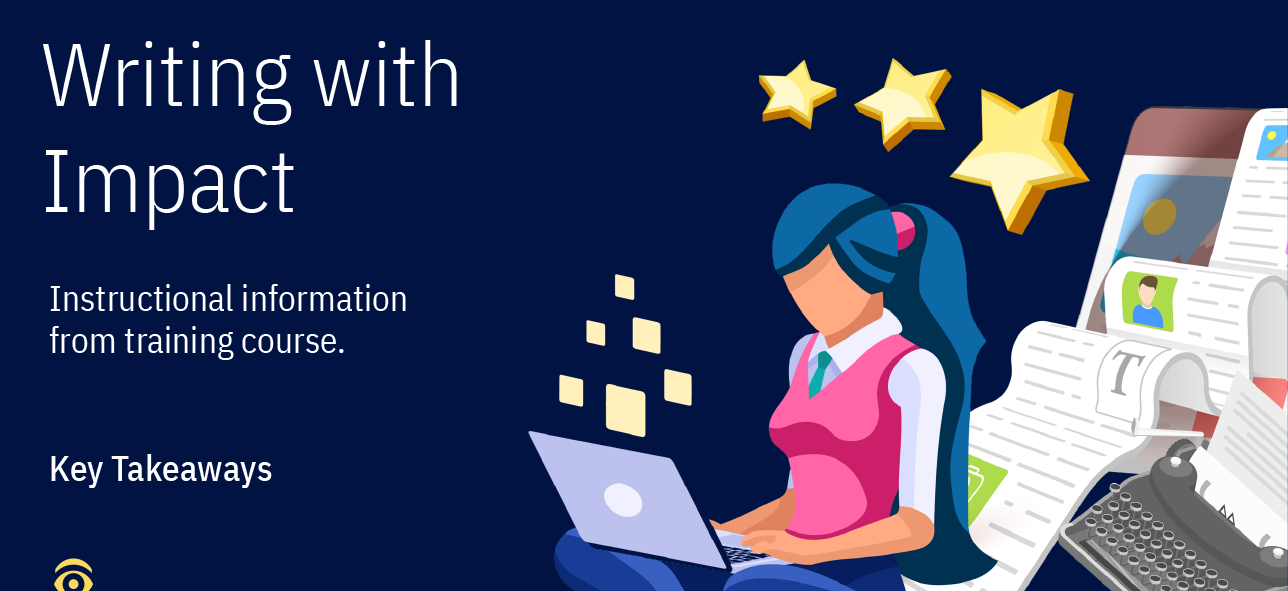 Writing with Impact

Instructional information from training course.

Key Takeaways

T